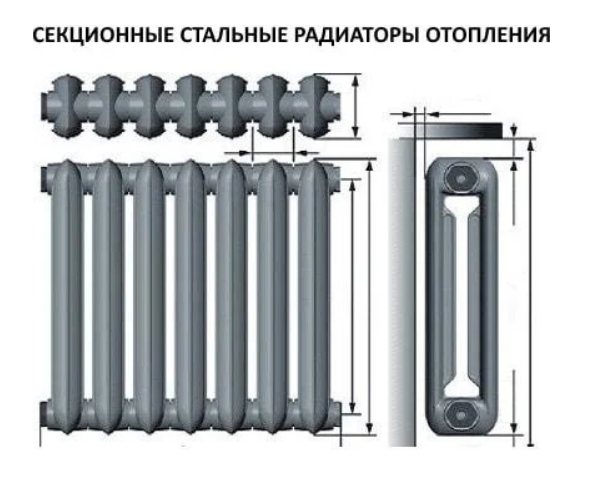 СЕКЦИОННЫЕ СТАЛЬНЫЕ РАДИАТОРЫ ОТОПЛЕНИЯ