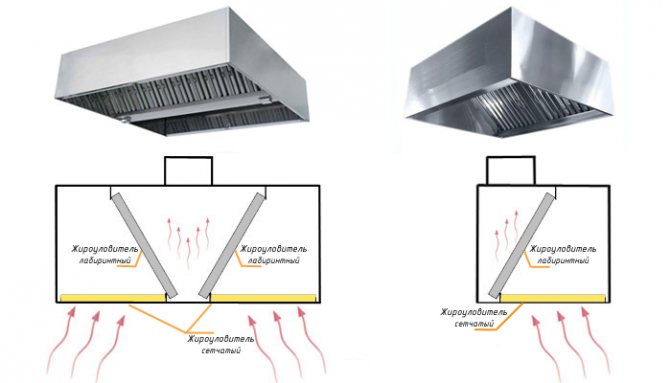 Жироуловитель лабиринтный

Жироуловитель лабиринтный

Жироуловитель сетчатый

Жироуловитель лабиринтный

Жироуловитель сетчатый