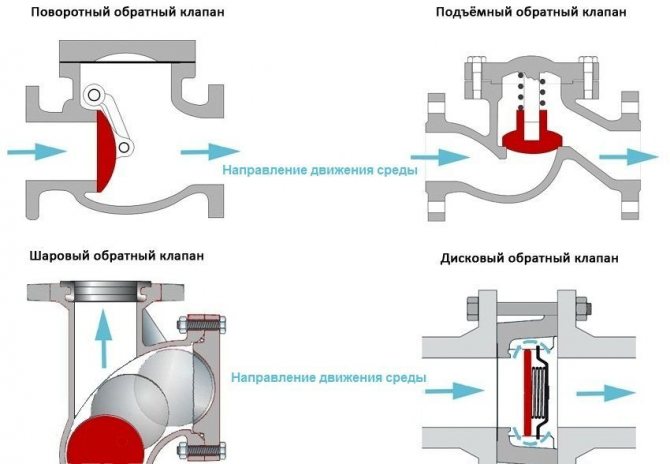 Поворотный обратный клапан

Подъёмный обратный клапан

Направление движения среды

Шаровый обратный клапан

Дисковый обратный клапан

Направление движения среды