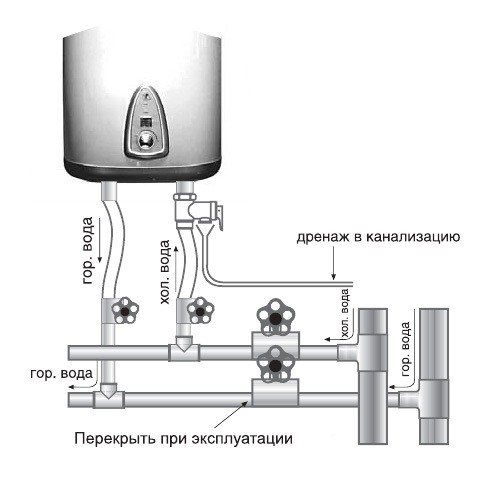 гор. вода
хол. вода
дренаж в канализацию
хол. вода
гор. вода
гор. вода
Перекрыть при эксплуатации