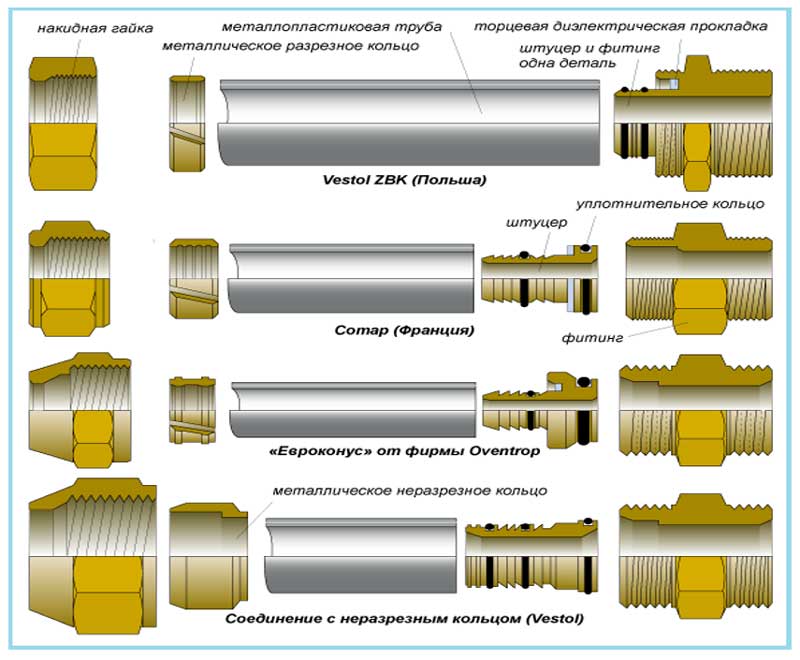 накидная гайка

металлопластиковая труба

металлическое разрезное кольцо

торцевая диэлектрическая прокладка

штуцер и фитинг одна деталь

Vestol ZBK (Польша)

уплотнительное кольцо

штуцер

Comap (Франция)

фитинг

«Евроконус» от фирмы Oventrop

металлическое неразрезное кольцо

Соединение с неразрезным кольцом (Vestol)