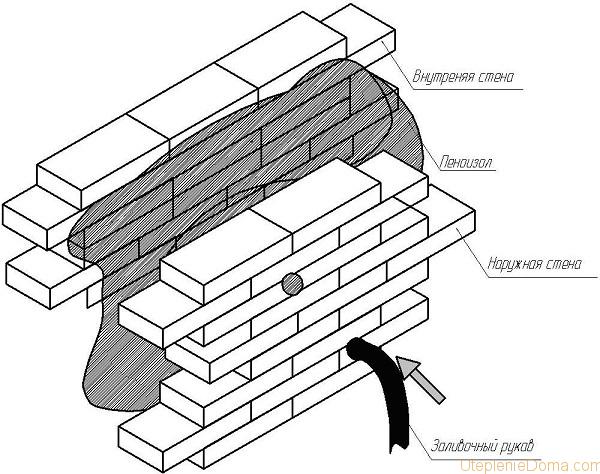 Внутреняя стена

Пеноизол

Наружная стена

Заливочный рукав

UteplenieDoma.com