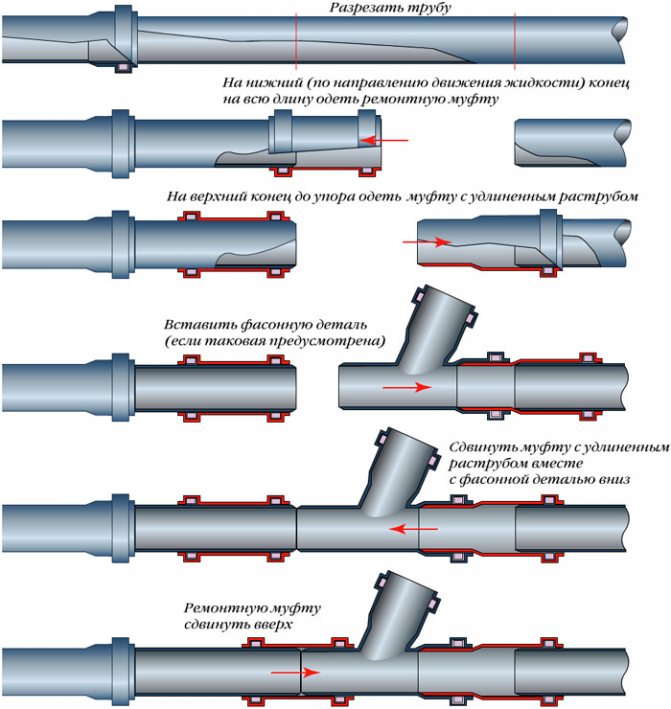 Разрезать трубу

На нижний (по направлению движения жидкости) конец на всю длину одеть ремонтную муфту

На верхний конец до упора одеть муфту с удлиненным раструбом

Вставить фасонную деталь (если таковая предусмотрена)

Сдвинуть муфту с удлиненным раструбом вместе с фасонной деталью вниз

Ремонтную муфту сдвинуть вверх