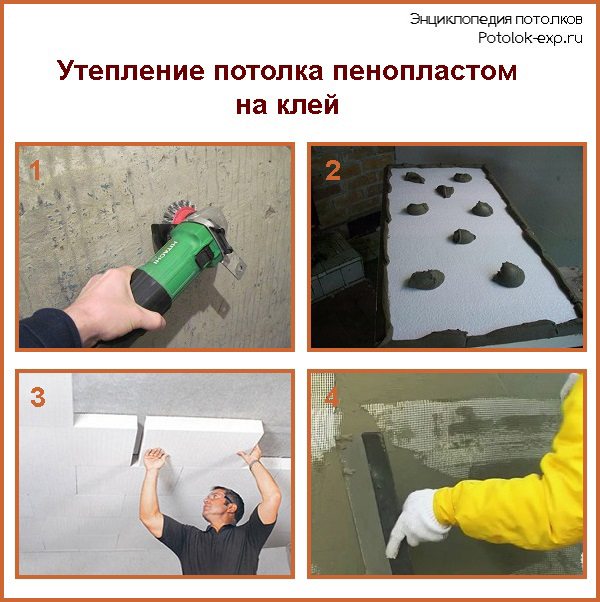 Энциклопедия потолков
Potolok-exp.ru

Утепление потолка пенопластом на клей

1

HITACHI

2

3

4