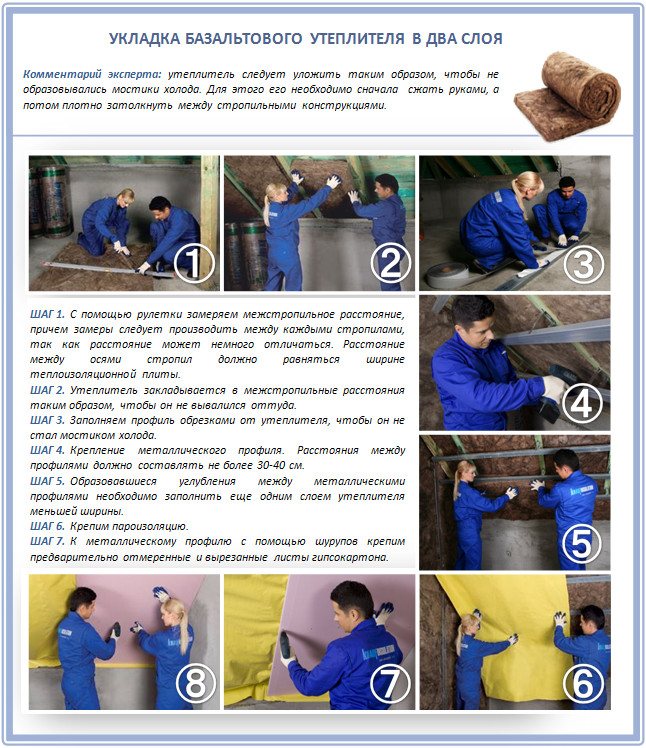 УКЛАДКА БАЗАЛЬТОВОГО УТЕПЛИТЕЛЯ В ДВА СЛОЯ

Комментарий эксперта: утеплитель следует уложить таким образом, чтобы не образовывались мостики холода. Для этого его необходимо сначала сжать руками, а потом плотно затолкнуть между стропильными конструкциями.

1 2 3

ШАГ 1. С помощью рулетки замеряем межстропильное расстояние, причем замеры следует производить между каждыми стропилами, так как расстояние может немного отличаться. Расстояние между осями стропил должно равняться ширине теплоизоляционной плиты.
ШАГ 2. Утеплитель закладывается в межстропильные расстояния таким образом, чтобы он не вывалился оттуда.
ШАГ 3. Заполняем профиль обрезками от утеплителя, чтобы он не стал мостиком холода.
ШАГ 4. Крепление металлического профиля. Расстояния между профилями должно составлять не более 30-40 см.
ШАГ 5. Образовавшиеся углубления между металлическими профилями необходимо заполнить еще одним слоем утеплителя меньшей ширины.
ШАГ 6. Крепим пароизоляцию.
ШАГ 7. К металлическому профилю с помощью шурупов крепим предварительно отмеренные и вырезанные листы гипсокартона.

4 5

8 7 6