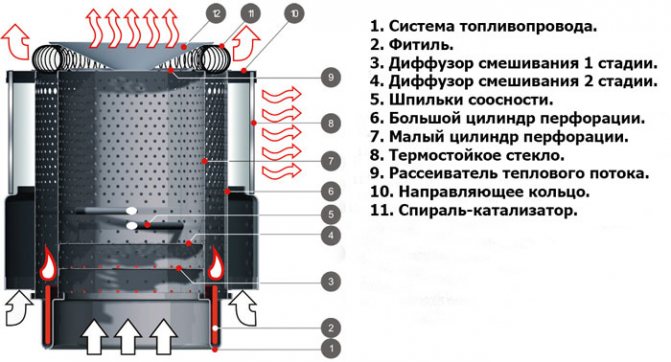 12
11
10
9
8
7
6
5
4
3
2
1

1. Система топливопровода.
2. Фитиль.
3. Диффузор смешивания 1 стадии.
4. Диффузор смешивания 2 стадии.
5. Шпильки соосности.
6. Большой цилиндр перфорации.
7. Малый цилиндр перфорации.
8. Термостойкое стекло.
9. Рассеиватель теплового потока.
10. Направляющее кольцо.
11. Спираль-катализатор.