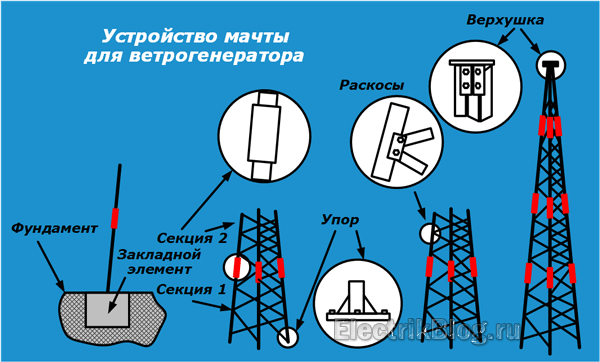 Устройство мачты для ветрогенератора

Верхушка

Раскосы

Фундамент

Секция 2

Закладной элемент

Секция 1

Упор

ElectrikBlog.ru