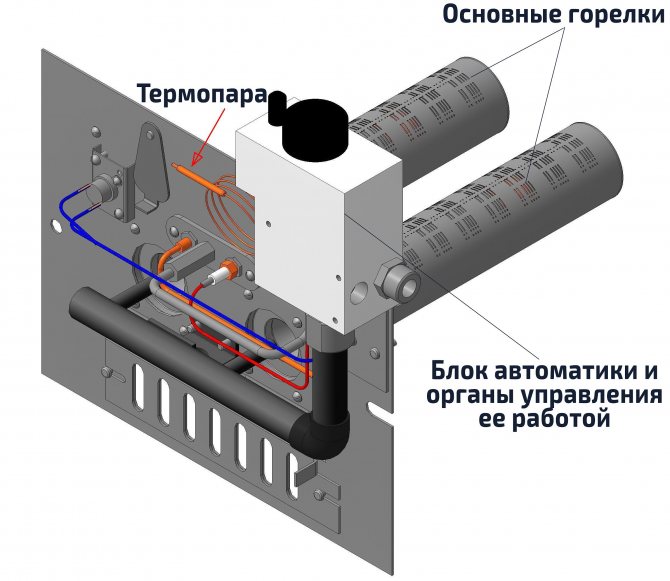 Основные горелки

Термопара

Блок автоматики и органы управления ее работой