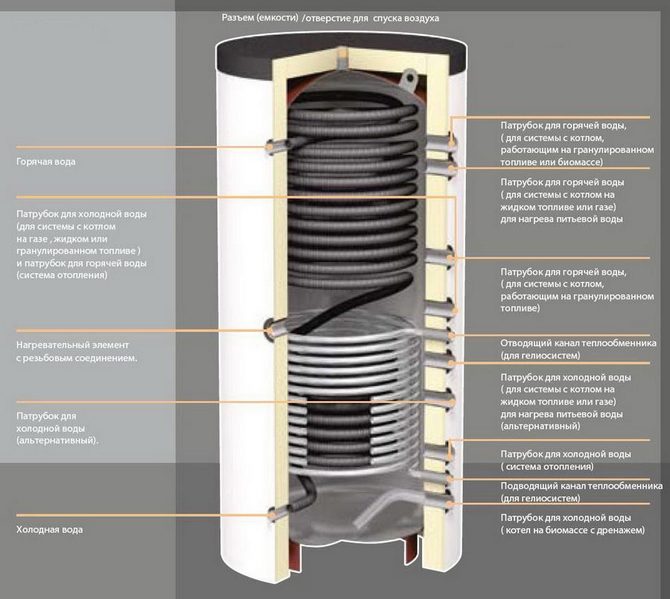 Разъем (емкости) /отверстие для спуска воздуха

Горячая вода

Патрубок для холодной воды (для системы с котлом на газе , жидком или гранулированном топливе ) и патрубок для горячей воды (система отопления)

Нагревательный элемент с резьбовым соединением.

Патрубок для холодной воды (альтернативный).

Холодная вода

Патрубок для горячей воды, ( для системы с котлом, работающим на гранулированном топливе или биомассе)

Патрубок для горячей воды ( для системы с котлом на жидком топливе или газе) для нагрева питьевой воды

Патрубок для горячей воды, ( для системы с котлом, работающим на гранулированном топливе)

Отводящий канал теплообменника (для гелиосистем)

Патрубок для холодной воды ( для системы с котлом на жидком топливе или газе) для нагрева питьевой воды (альтернативный)

Патрубок для холодной воды ( система отопления)

Подводящий канал теплообменника (для гелиосистем)

Патрубок для холодной воды ( котел на биомассе с дренажем)