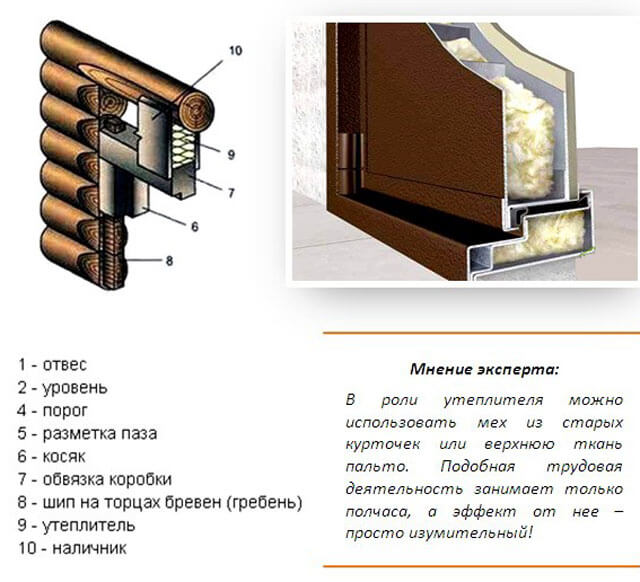 10

9

7

6

8

1 - отвес
2 - уровень
4 - порог
5 - разметка паза
6 - косяк
7 - обвязка коробки
8 - шип на торцах бревен (гребень)
9 - утеплитель
10 - наличник

Мнение эксперта:

В роли утеплителя можно использовать мех из старых курточек или верхнюю ткань пальто. Подобная трудовая деятельность занимает только полчаса, а эффект от нее – просто изумительный!