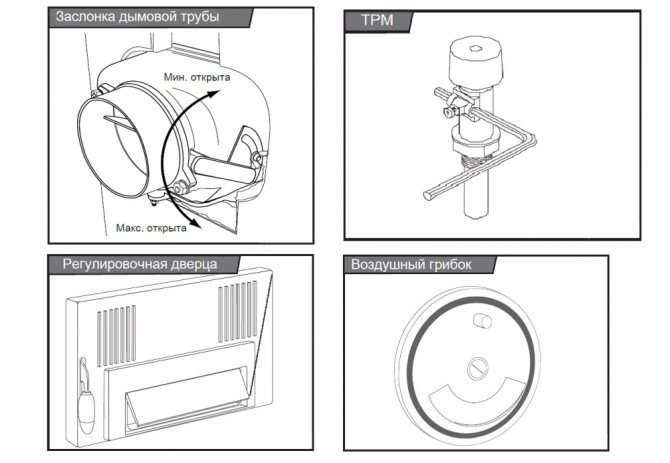 Заслонка дымовой трубы

Мин. открыта

Макс. открыта

ТРМ

Регулировочная дверца

Воздушный грибок