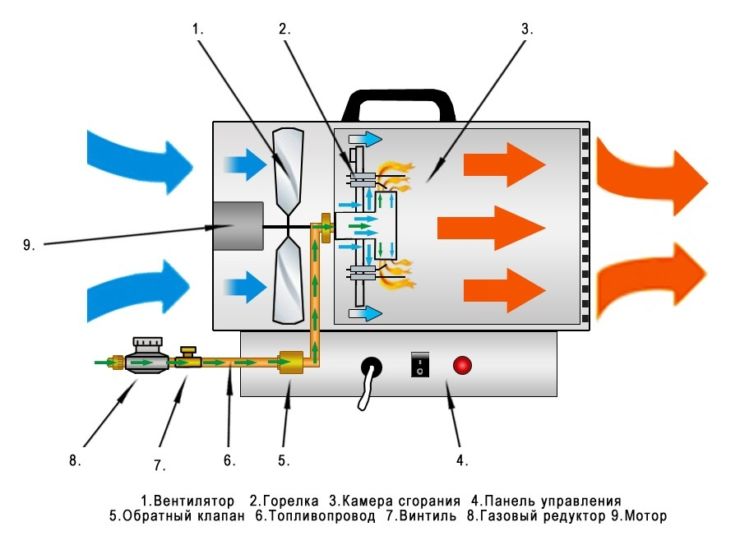 1.

2.

3.

9.

8.

7.

6.

5.

4.

1.Вентилятор 2.Горелка 3.Камера сгорания 4.Панель управления
5.Обратный клапан 6.Топливопровод 7.Винтиль 8.Газовый редуктор 9.Мотор