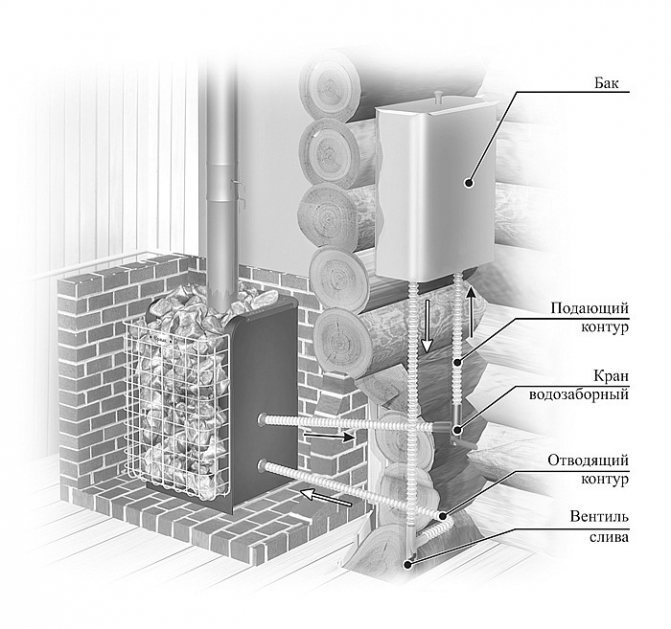 Бак

Подающий контур

Кран водозаборный

Отводящий контур

Вентиль слива