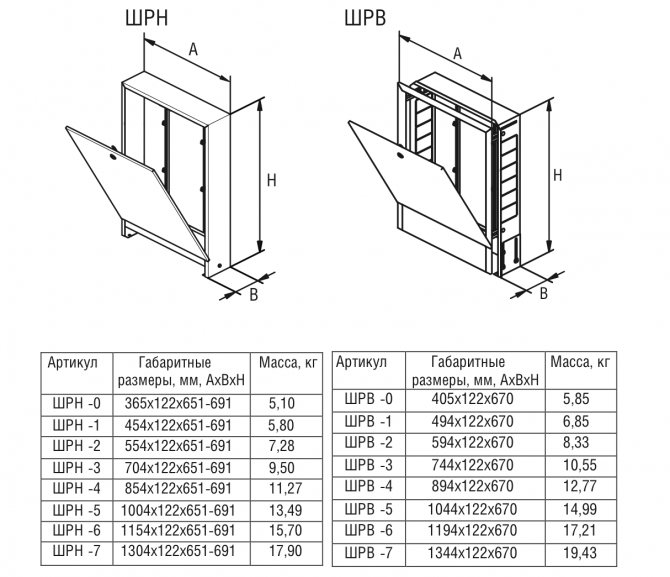 ШРН

A

H

B

ШРВ

A

H

B

| Артикул | Габаритные размеры, мм, AxBxH | Масса, кг |
|---|---|---|
| ШРН -0 | 365x122x651-691 | 5,10 |
| ШРН -1 | 454x122x651-691 | 5,80 |
| ШРН -2 | 554x122x651-691 | 7,28 |
| ШРН -3 | 704x122x651-691 | 9,50 |
| ШРН -4 | 854x122x651-691 | 11,27 |
| ШРН -5 | 1004x122x651-691 | 13,49 |
| ШРН -6 | 1154x122x651-691 | 15,70 |
| ШРН -7 | 1304x122x651-691 | 17,90 |

| Артикул | Габаритные размеры, мм, AxBxH | Масса, кг |
|---|---|---|
| ШРВ -0 | 405x122x670 | 5,85 |
| ШРВ -1 | 494x122x670 | 6,85 |
| ШРВ -2 | 594x122x670 | 8,33 |
| ШРВ -3 | 744x122x670 | 10,55 |
| ШРВ -4 | 894x122x670 | 12,77 |
| ШРВ -5 | 1044x122x670 | 14,99 |
| ШРВ -6 | 1194x122x670 | 17,21 |
| ШРВ -7 | 1344x122x670 | 19,43 |