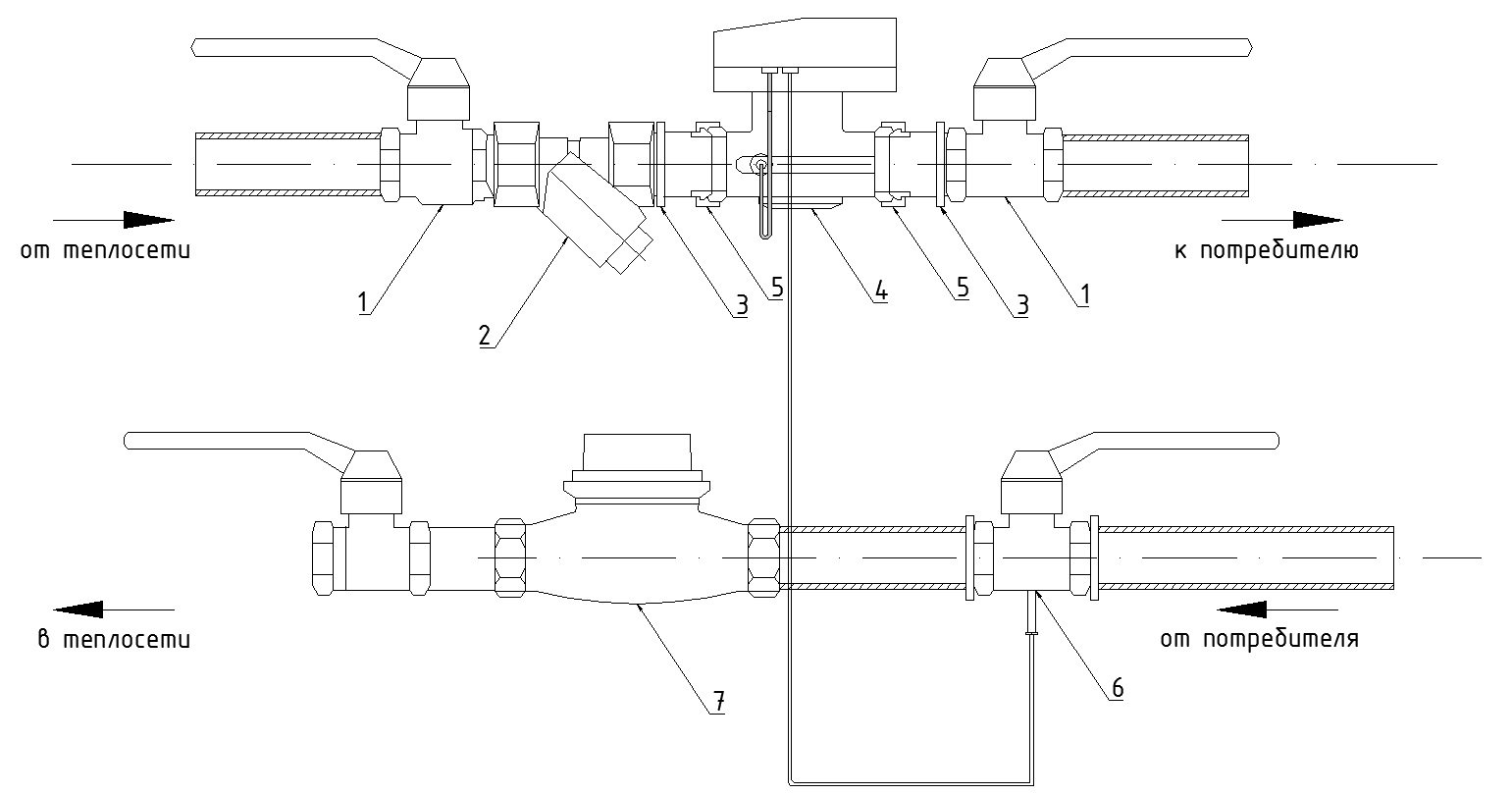 от теплосети

к потребителю

1

2

3

5

4

5

3

1

в теплосети

от потребителя

7

6