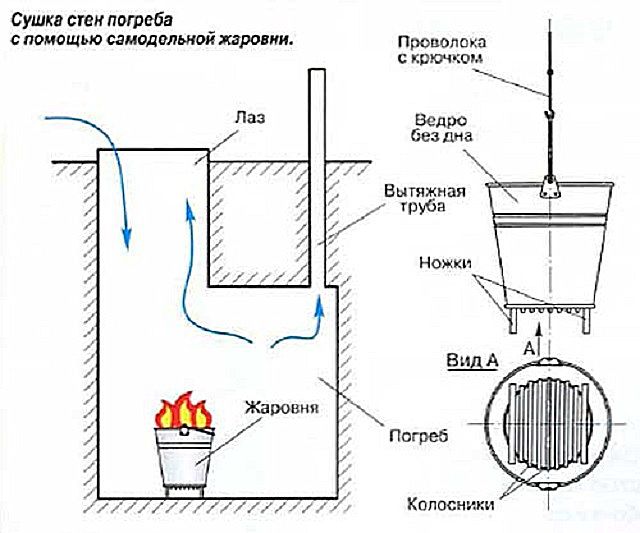 Сушка стен погреба
с помощью самодельной жаровни.

Лаз

Вытяжная труба

Жаровня

Погреб

Проволока с крючком

Ведро без дна

Ножки

А

Вид А

Колосники