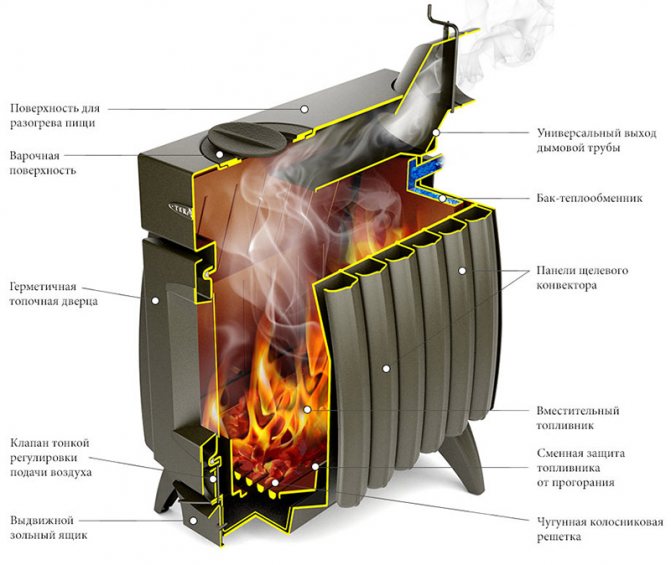 Поверхность для разогрева пищи

Варочная поверхность

Герметичная топочная дверца

Клапан тонкой регулировки подачи воздуха

Выдвижной зольный ящик

Универсальный выход дымовой трубы

Бак-теплообменник

Панели щелевого конвектора

Вместительный топливник

Сменная защита топливника от прогорания

Чугунная колосниковая решетка