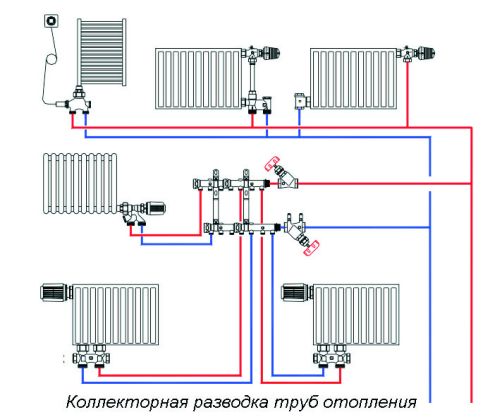 Коллекторная разводка труб отопления