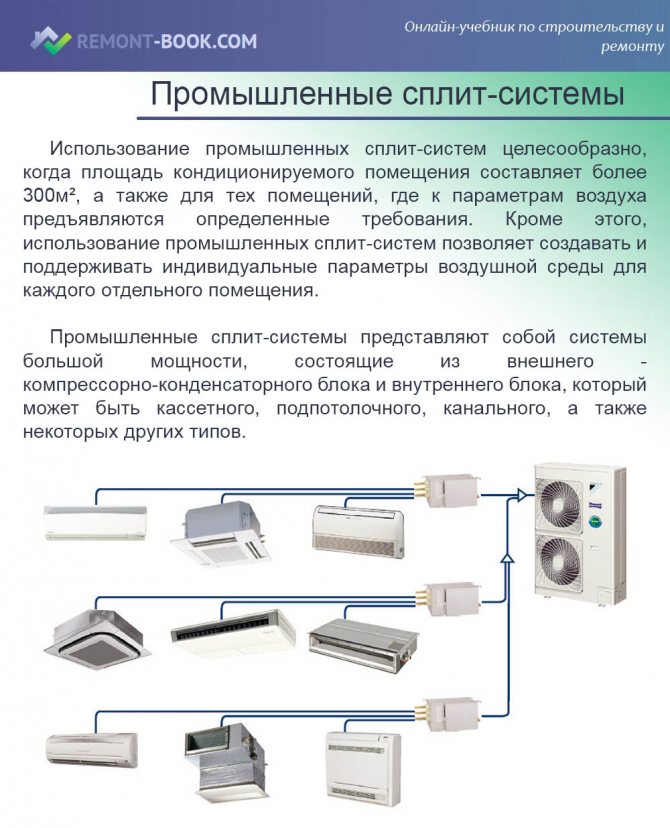 REMONT-BOOK.COM

Онлайн-учебник по строительству и ремонту

Промышленные сплит-системы

Использование промышленных сплит-систем целесообразно, когда площадь кондиционируемого помещения составляет более 300м², а также для тех помещений, где к параметрам воздуха предъявляются определенные требования. Кроме этого, использование промышленных сплит-систем позволяет создавать и поддерживать индивидуальные параметры воздушной среды для каждого отдельного помещения.

Промышленные сплит-системы представляют собой системы большой мощности, состоящие из внешнего - компрессорно-конденсаторного блока и внутреннего блока, который может быть кассетного, подпотолочного, канального, а также некоторых других типов.