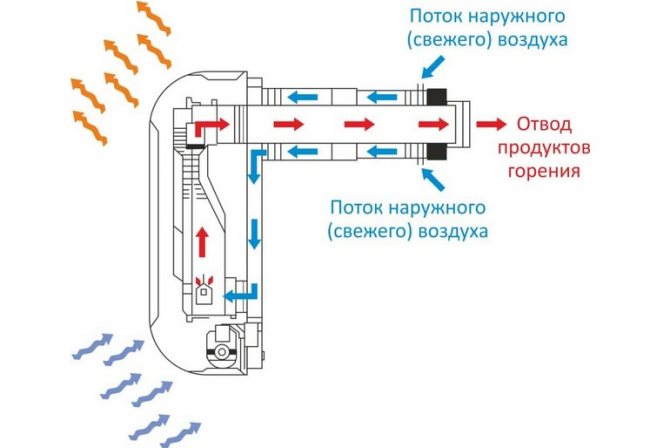 Поток наружного (свежего) воздуха

Отвод продуктов горения

Поток наружного (свежего) воздуха