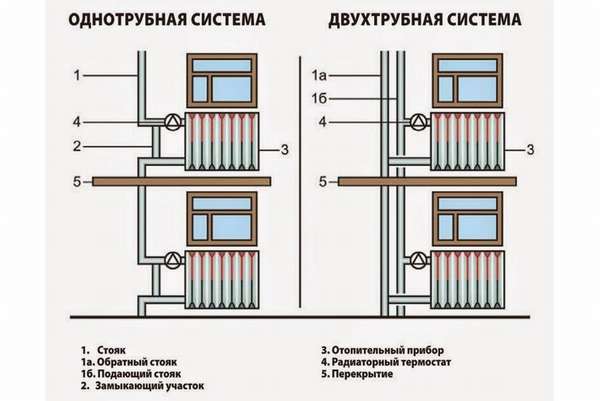 ОДНОТРУБНАЯ СИСТЕМА

1
4
2
3
5

ДВУХТРУБНАЯ СИСТЕМА

1а
1б
4
3
5

1. Стояк
1а. Обратный стояк
1б. Подающий стояк
2. Замыкающий участок

3. Отопительный прибор
4. Радиаторный термостат
5. Перекрытие