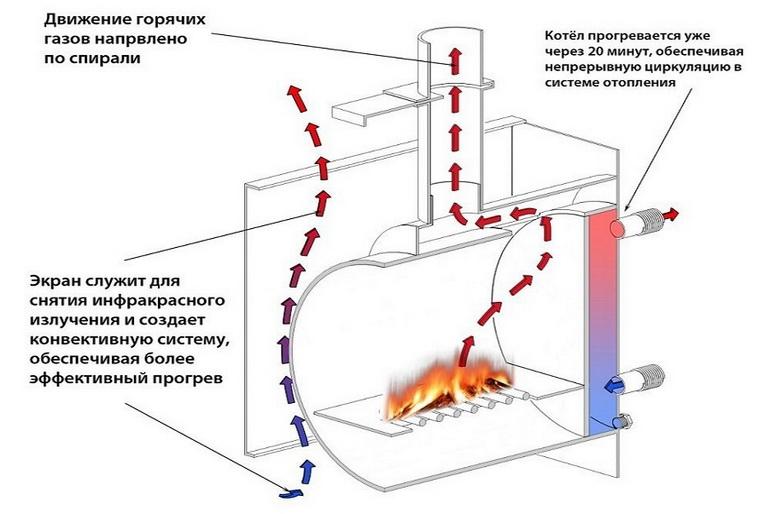 Движение горячих газов напрвлено по спирали

Котёл прогревается уже через 20 минут, обеспечивая непрерывную циркуляцию в системе отопления

Экран служит для снятия инфракрасного излучения и создает конвективную систему, обеспечивая более эффективный прогрев