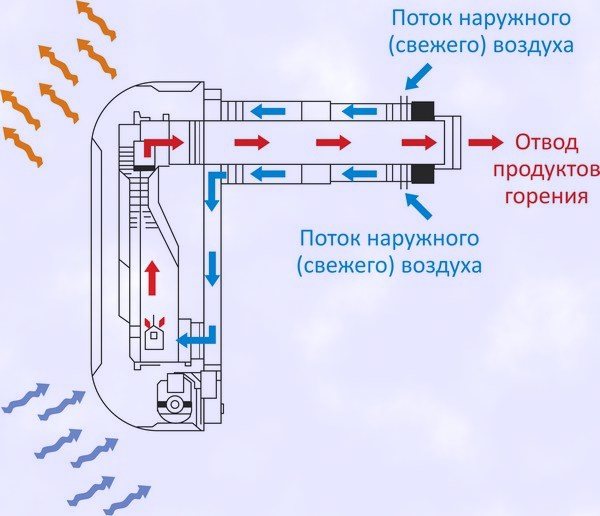 Поток наружного (свежего) воздуха

Отвод продуктов горения

Поток наружного (свежего) воздуха