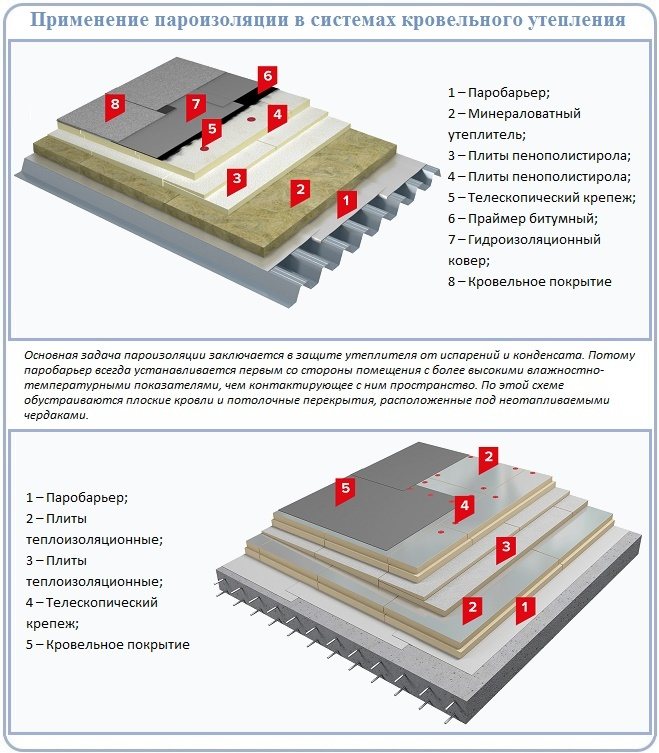 Применение пароизоляции в системах кровельного утепления

8
7
6
5
4
3
2
1

1 – Паробарьер;
2 – Минераловатный утеплитель;
3 – Плиты пенополистирола;
4 – Плиты пенополистирола;
5 – Телескопический крепеж;
6 – Праймер битумный;
7 – Гидроизоляционный ковер;
8 – Кровельное покрытие

Основная задача пароизоляции заключается в защите утеплителя от испарений и конденсата. Потому паробарьер всегда устанавливается первым со стороны помещения с более высокими влажностно-температурными показателями, чем контактирующее с ним пространство. По этой схеме обустраиваются плоские кровли и потолочные перекрытия, расположенные под неотапливаемыми чердаками.

1 – Паробарьер;
2 – Плиты теплоизоляционные;
3 – Плиты теплоизоляционные;
4 – Телескопический крепеж;
5 – Кровельное покрытие

5
2
4
3
2
1