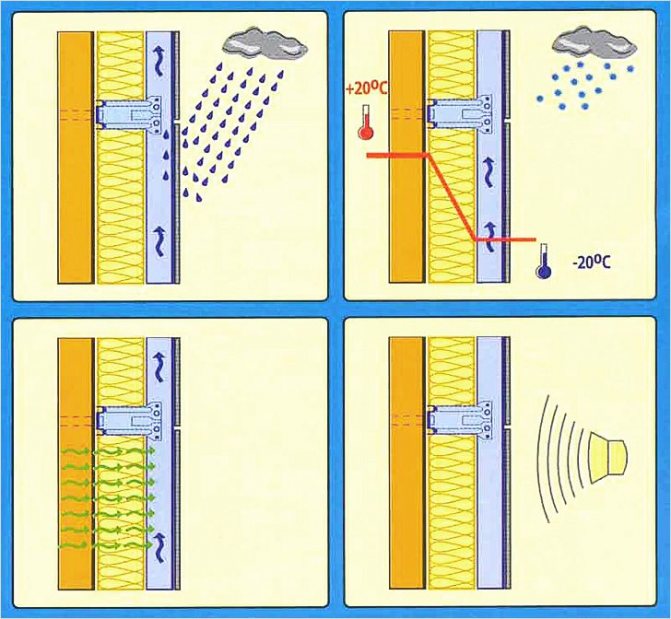 +20°C

-20°C