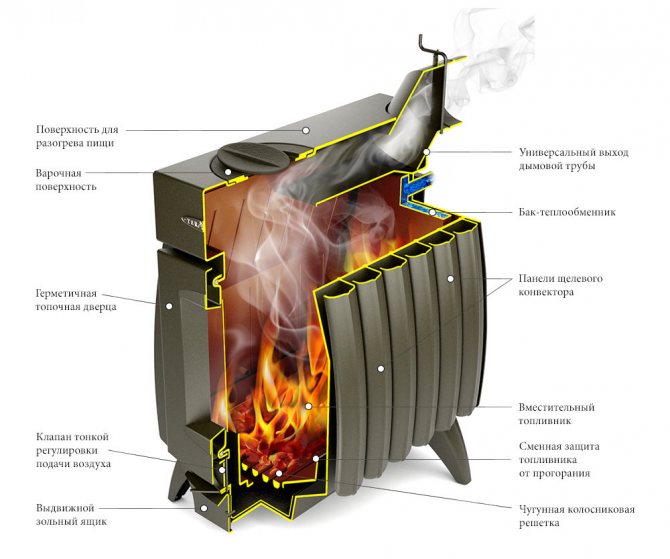 Поверхность для разогрева пищи

Варочная поверхность

Герметичная топочная дверца

Клапан тонкой регулировки подачи воздуха

Выдвижной зольный ящик

Универсальный выход дымовой трубы

Бак-теплообменник

Панели щелевого конвектора

Вместительный топливник

Сменная защита топливника от прогорания

Чугунная колосниковая решетка