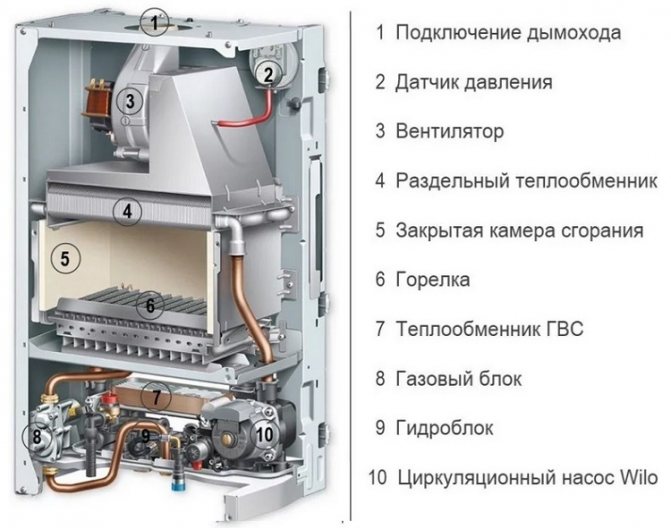 1
2
3
4
5
6
7
8
9
10

1 Подключение дымохода
2 Датчик давления
3 Вентилятор
4 Раздельный теплообменник
5 Закрытая камера сгорания
6 Горелка
7 Теплообменник ГВС
8 Газовый блок
9 Гидроблок
10 Циркуляционный насос Wilo