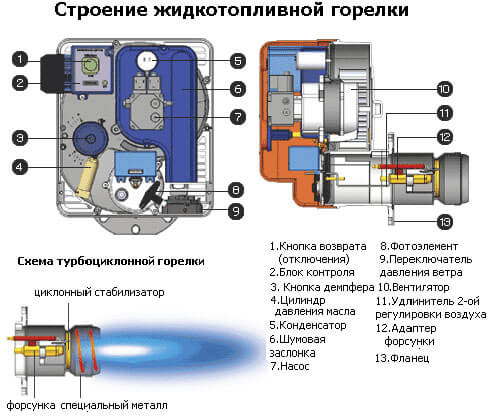 Строение жидкотопливной горелки

1
2
3
4
5
6
7
8
9
10
11
12
13

Схема турбоциклонной горелки

циклонный стабилизатор

форсунка специальный металл

1.Кнопка возврата (отключения)
2.Блок контроля
3. Кнопка демпфера
4.Цилиндр давления масла
5.Конденсатор
6.Шумовая заслонка
7.Насос

8.Фотоэлемент
9.Переключатель давления ветра
10.Вентилятор
11.Удлинитель 2-ой регулировки воздуха
12.Адаптер форсунки
13.Фланец