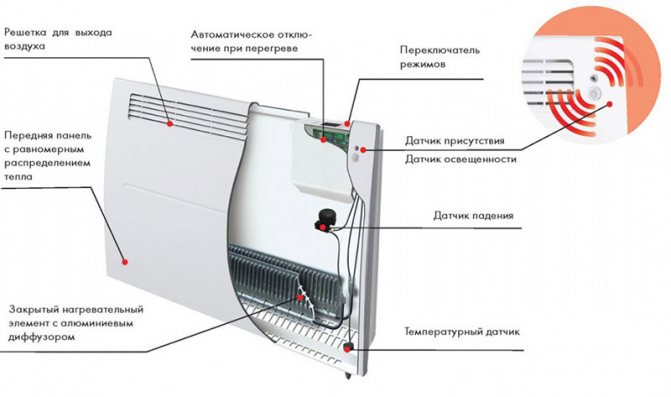 Решетка для выхода воздуха

Автоматическое отключение при перегреве

Переключатель режимов

Передняя панель с равномерным распределением тепла

Датчик присутствия

Датчик освещенности

Датчик падения

Закрытый нагревательный элемент с алюминиевым диффузором

Температурный датчик