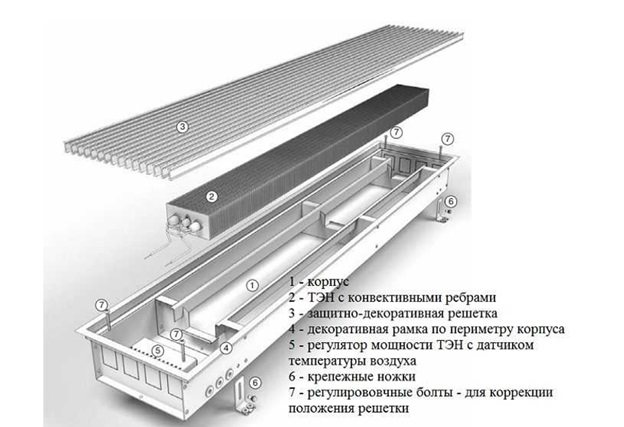 3

7

7

2

6

1

7

7

5

4

6

1 - корпус
2 - ТЭН с конвективными ребрами
3 - защитно-декоративная решетка
4 - декоративная рамка по периметру корпуса
5 - регулятор мощности ТЭН с датчиком температуры воздуха
6 - крепежные ножки
7 - регулировочные болты - для коррекции положения решетки