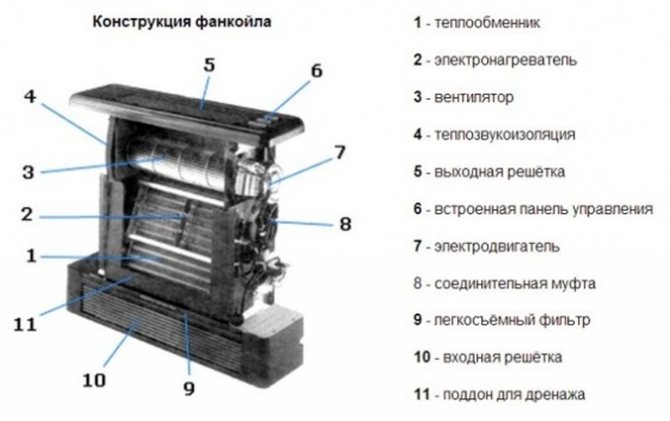 Конструкция фанкойла

5
6
4
7
3
2
8
1
11
10
9

1 - теплообменник

2 - электронагреватель

3 - вентилятор

4 - теплозвукоизоляция

5 - выходная решётка

6 - встроенная панель управления

7 - электродвигатель

8 - соединительная муфта

9 - легкосъёмный фильтр

10 - входная решётка

11 - поддон для дренажа