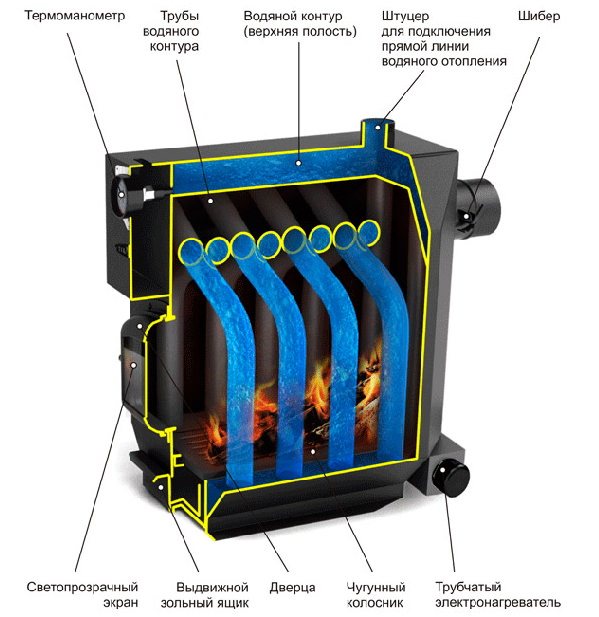 Термоманометр

Трубы водяного контура

Водяной контур (верхняя полость)

Штуцер для подключения прямой линии водяного отопления

Шибер

Светопрозрачный экран

Выдвижной зольный ящик

Дверца

Чугунный колосник

Трубчатый электронагреватель