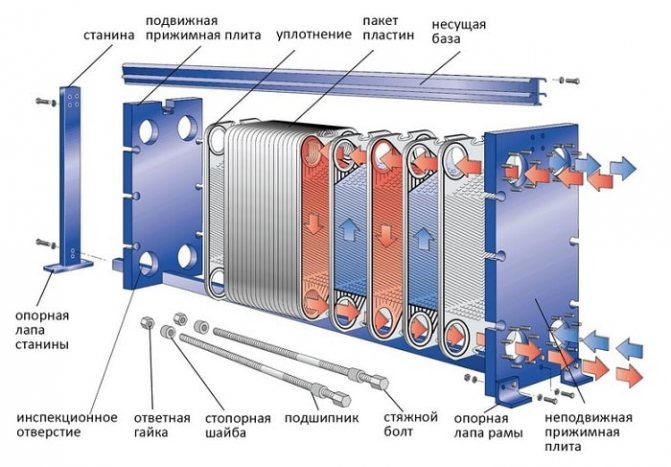 станина

подвижная прижимная плита

уплотнение

пакет пластин

несущая база

опорная лапа станины

инспекционное отверстие

ответная гайка

стопорная шайба

подшипник

стяжной болт

опорная лапа рамы

неподвижная прижимная плита