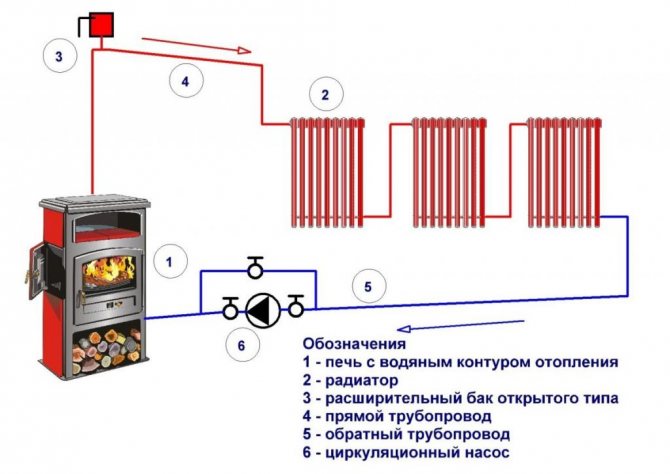 3

4

2

1

5

6

Обозначения
1 - печь с водяным контуром отопления
2 - радиатор
3 - расширительный бак открытого типа
4 - прямой трубопровод
5 - обратный трубопровод
6 - циркуляционный насос