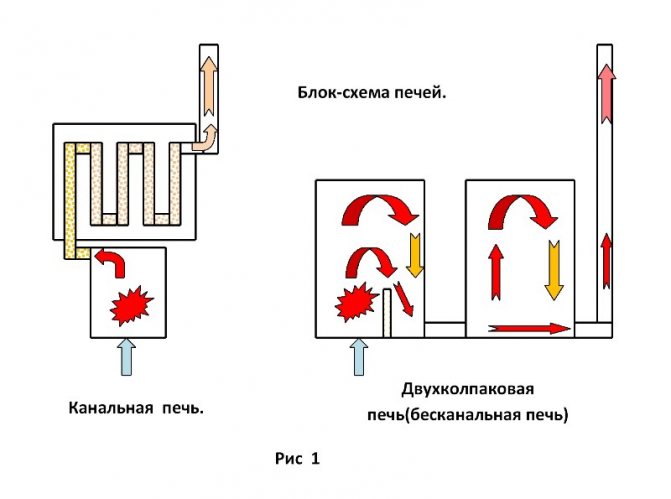 Блок-схема печей.

Канальная печь.

Двухколпаковая печь(бесканальная печь)

Рис 1