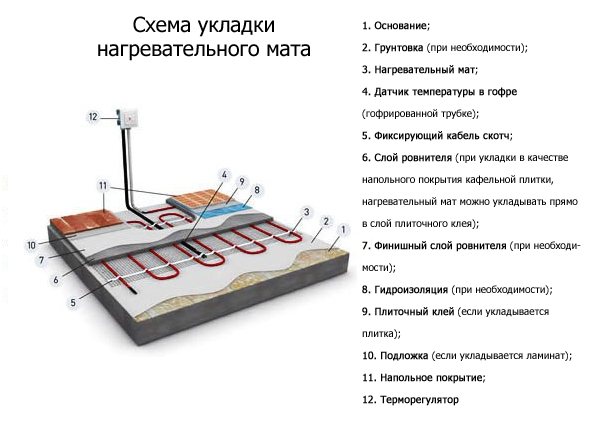 Схема укладки нагревательного мата

12

11

4

9

8

3

2

1

10

7

6

5

1. Основание;

2. Грунтовка (при необходимости);

3. Нагревательный мат;

4. Датчик температуры в гофре (гофрированной трубке);

5. Фиксирующий кабель скотч;

6. Слой ровнителя (при укладки в качестве напольного покрытия кафельной плитки, нагревательный мат можно укладывать прямо в слой плиточного клея);

7. Финишный слой ровнителя (при необходимости);

8. Гидроизоляция (при необходимости);

9. Плиточный клей (если укладывается плитка);

10. Подложка (если укладывается ламинат);

11. Напольное покрытие;

12. Терморегулятор