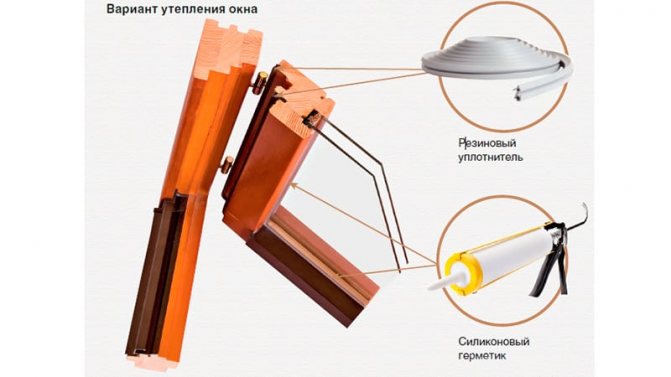 Вариант утепления окна

Резиновый уплотнитель

Силиконовый герметик