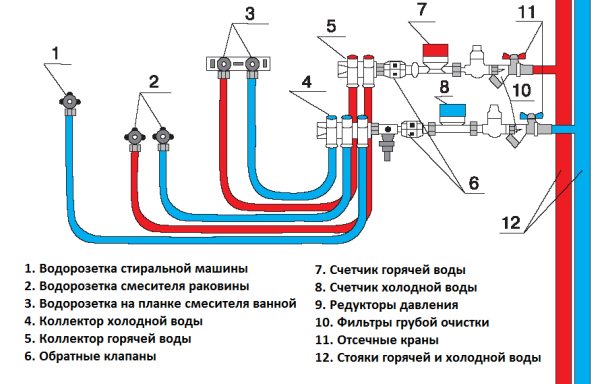 1

2

3

4

5

6

7

8

10

11

12

1. Водорозетка стиральной машины
2. Водорозетка смесителя раковины
3. Водорозетка на планке смесителя ванной
4. Коллектор холодной воды
5. Коллектор горячей воды
6. Обратные клапаны

7. Счетчик горячей воды
8. Счетчик холодной воды
9. Редукторы давления
10. Фильтры грубой очистки
11. Отсечные краны
12. Стояки горячей и холодной воды