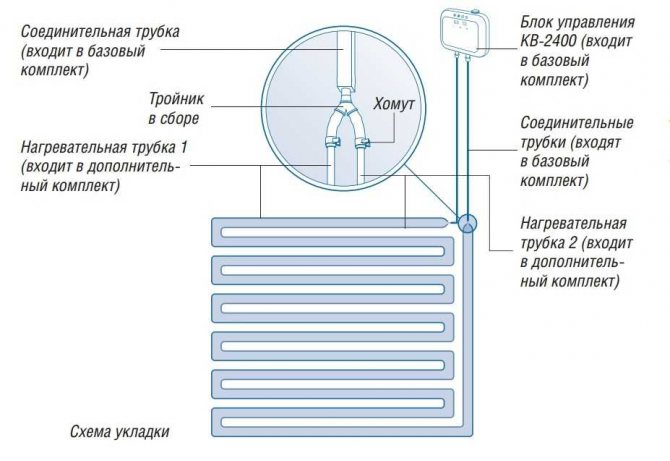 Соединительная трубка (входит в базовый комплект)

Тройник в сборе

Хомут

Нагревательная трубка 1 (входит в дополнительный комплект)

Блок управления КВ-2400 (входит в базовый комплект)

Соединительные трубки (входят в базовый комплект)

Нагревательная трубка 2 (входит в дополнительный комплект)

Схема укладки