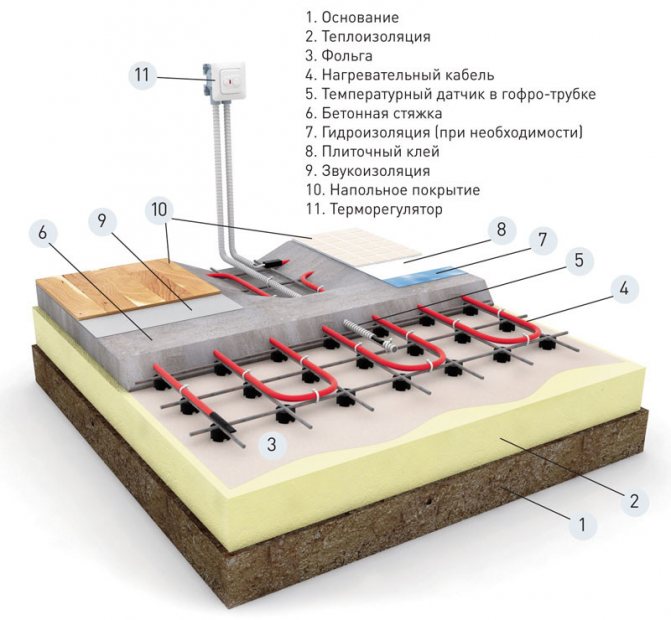 1. Основание
2. Теплоизоляция
3. Фольга
4. Нагревательный кабель
5. Температурный датчик в гофро-трубке
6. Бетонная стяжка
7. Гидроизоляция (при необходимости)
8. Плиточный клей
9. Звукоизоляция
10. Напольное покрытие
11. Терморегулятор

11
10
9
6
8
7
5
4
3
2
1