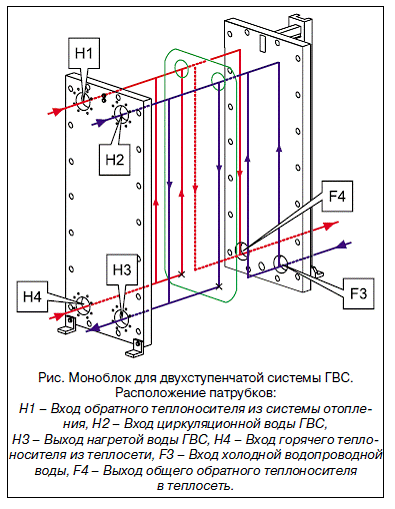 H1

H2

F4

H3

H4

F3

Рис. Моноблок для двухступенчатой системы ГВС. Расположение патрубков:
H1 – Вход обратного теплоносителя из системы отопления, H2 – Вход циркуляционной воды ГВС, H3 – Выход нагретой воды ГВС, H4 – Вход горячего теплоносителя из теплосети, F3 – Вход холодной водопроводной воды, F4 – Выход общего обратного теплоносителя в теплосеть.