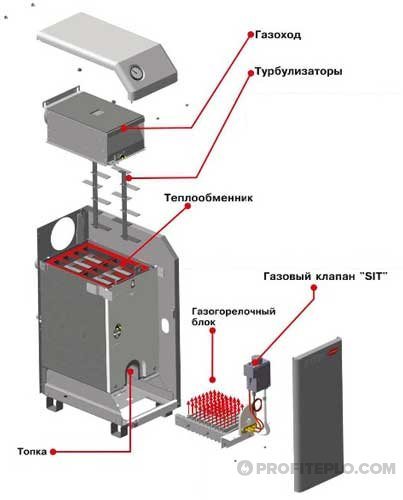 Газоход

Турбулизаторы

Теплообменник

Газовый клапан "SIT"

Газогорелочный блок

Топка

PROFITEPLO.COM