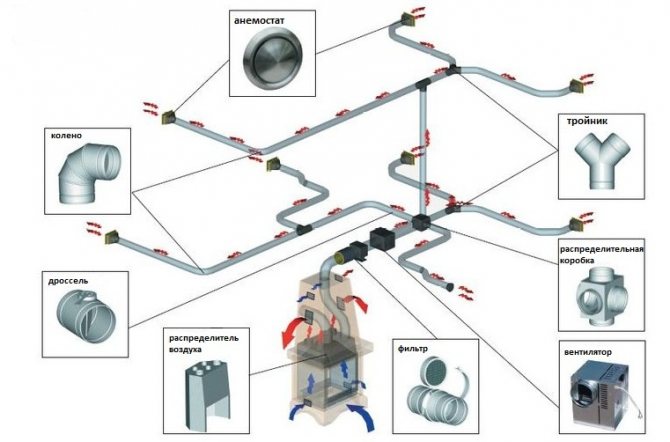 анемостат

колено

тройник

дроссель

распределительная коробка

распределитель воздуха

фильтр

вентилятор