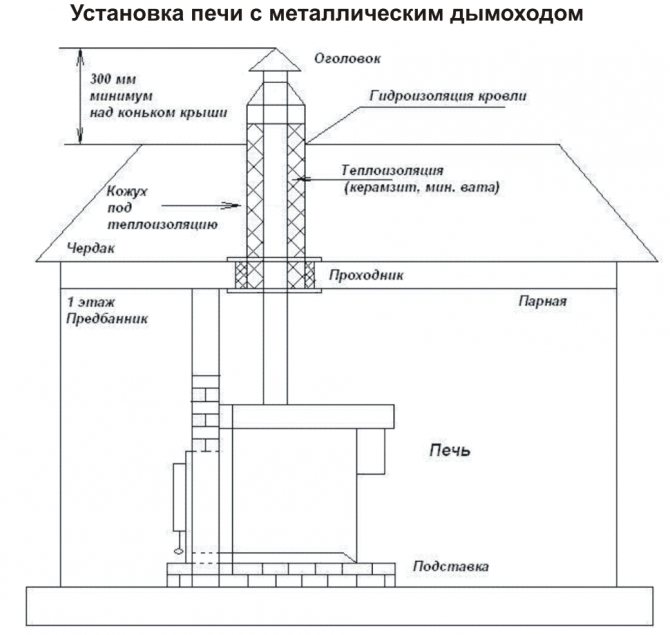 Установка печи с металлическим дымоходом

300 мм минимум над коньком крыши

Оголовок

Гидроизоляция кровли

Теплоизоляция (керамзит, мин. вата)

Кожух под теплоизоляцию

Чердак

Проходник

1 этаж Предбанник

Парная

Печь

Подставка