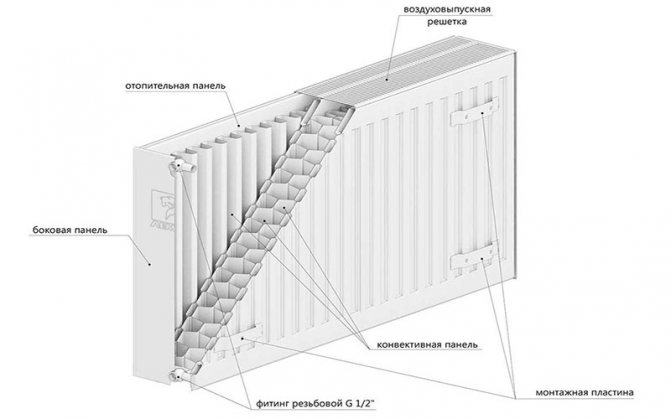 воздуховыпускная решетка

отопительная панель

боковая панель

конвективная панель

фитинг резьбовой G 1/2"

монтажная пластина