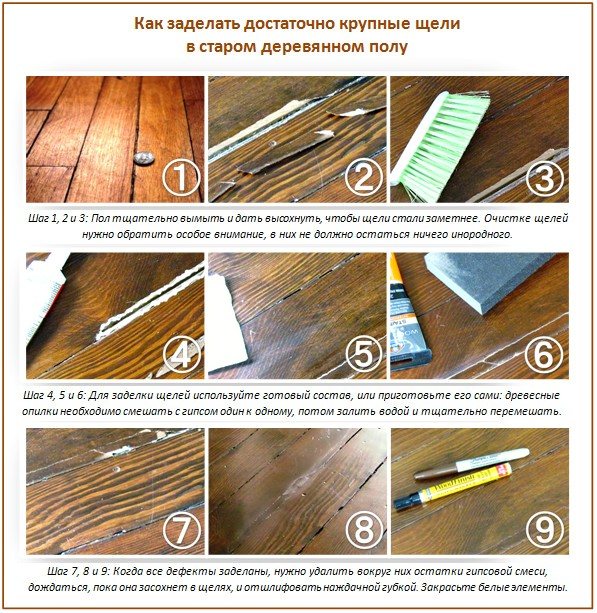 Как заделать достаточно крупные щели в старом деревянном полу

①

②

③

Шаг 1, 2 и 3: Пол тщательно вымыть и дать высохнуть, чтобы щели стали заметнее. Очистке щелей нужно обратить особое внимание, в них не должно остаться ничего инородного.

④

⑤

⑥

Шаг 4, 5 и 6: Для заделки щелей используйте готовый состав, или приготовьте его сами: древесные опилки необходимо смешать с гипсом один к одному, потом залить водой и тщательно перемешать.

⑦

⑧

⑨

Шаг 7, 8 и 9: Когда все дефекты заделаны, нужно удалить вокруг них остатки гипсовой смеси, дождаться, пока она засохнет в щелях, и отшлифовать наждачной губкой. Закрасьте белые элементы.